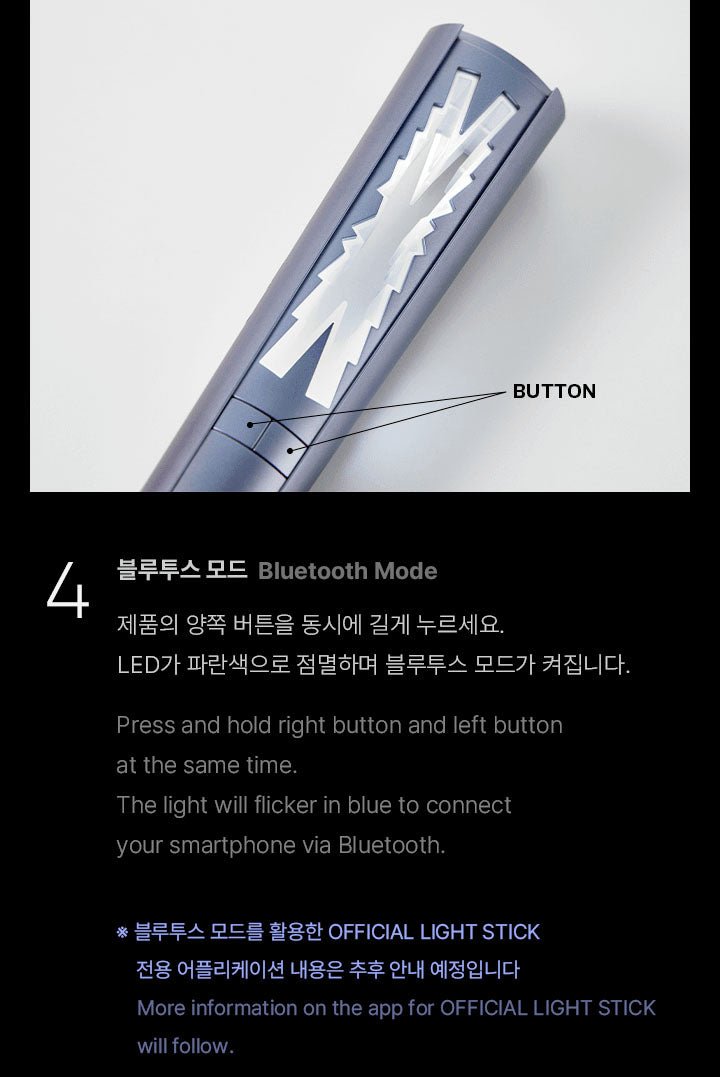 BUTTON

4

블루투스 모드 Bluetooth Mode

제품의 양쪽 버튼을 동시에 길게 누르세요.
LED가 파란색으로 점멸하며 블루투스 모드가 켜집니다.

Press and hold right button and left button at the same time.
The light will flicker in blue to connect your smartphone via Bluetooth.

※ 블루투스 모드를 활용한 OFFICIAL LIGHT STICK 전용 어플리케이션 내용은 추후 안내 예정입니다
More information on the app for OFFICIAL LIGHT STICK will follow.