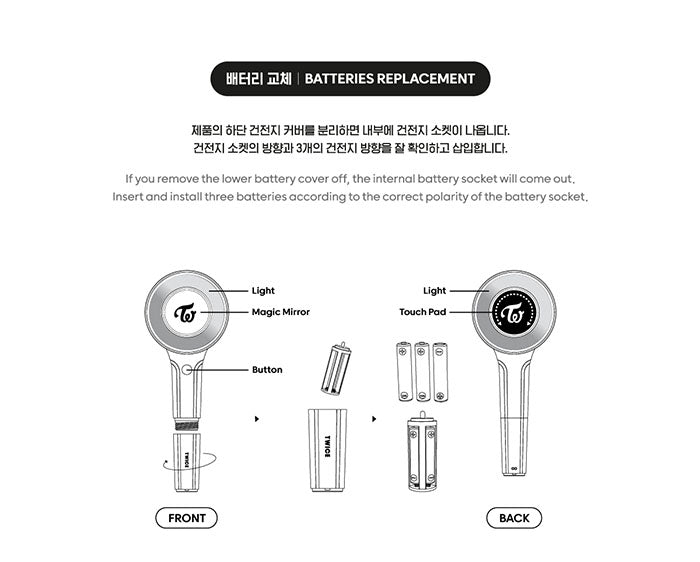 배터리 교체 | BATTERIES REPLACEMENT

제품의 하단 건전지 커버를 분리하면 내부에 건전지 소켓이 나옵니다.
건전지 소켓의 방향과 3개의 건전지 방향을 잘 확인하고 삽입합니다.

If you remove the lower battery cover off, the internal battery socket will come out.
Insert and install three batteries according to the correct polarity of the battery socket.

Light
Magic Mirror
Button

TWICE

TWICE

Light
Touch Pad

FRONT

BACK